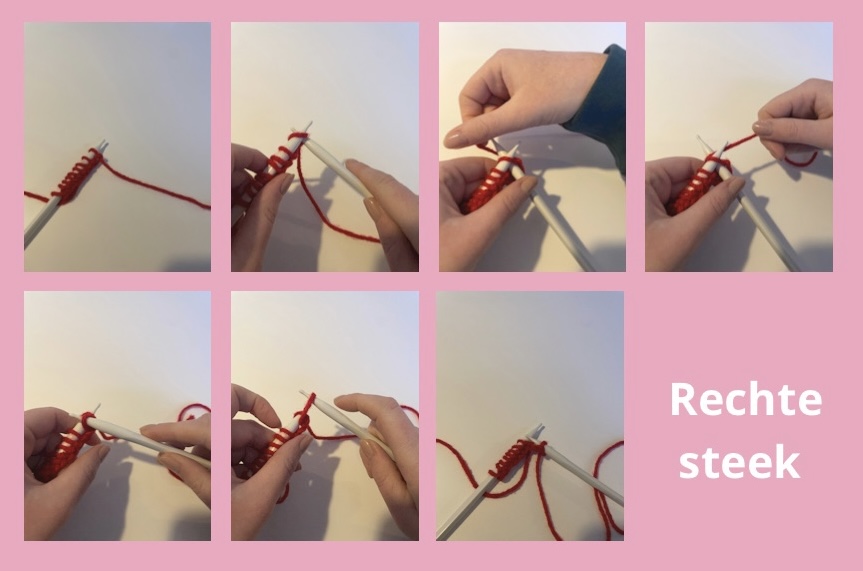 Rechte steek